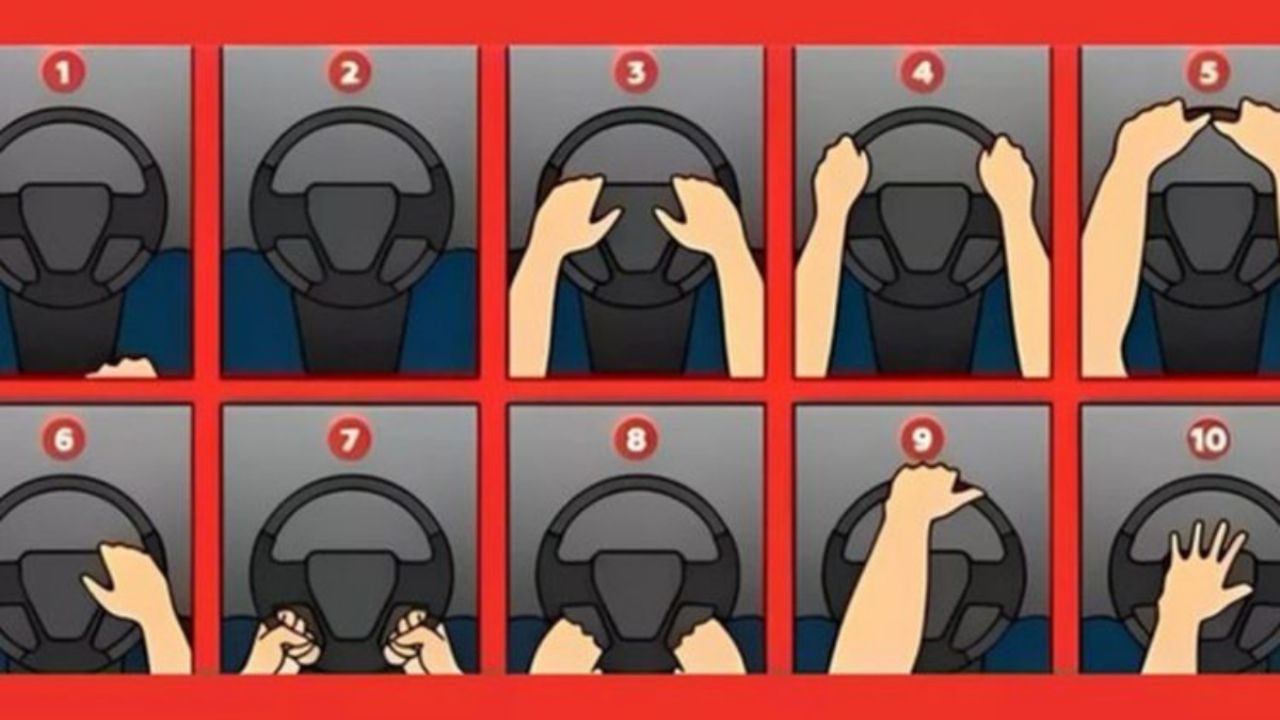 1
2
3
4
5
6
7
8
9
10